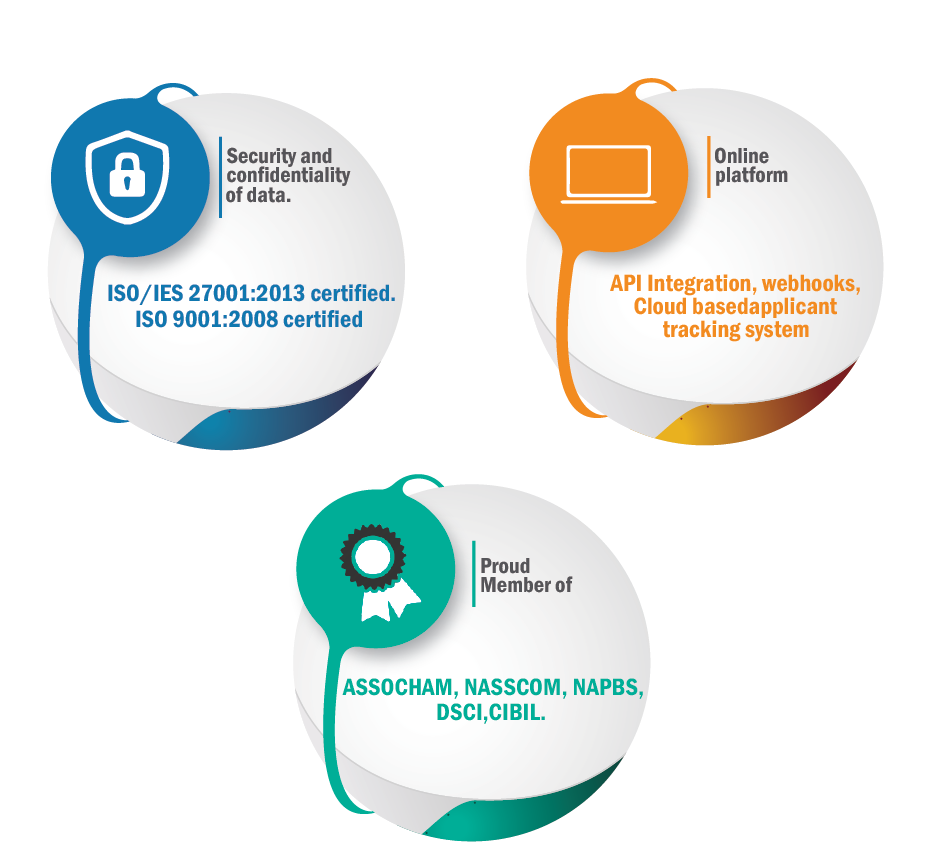 Security and confidentiality of data.

ISO/IES 27001:2013 certified.
ISO 9001:2008 certified

Online platform

API Integration, webhooks, Cloud basedapplicant tracking system

Proud Member of

ASSOCHAM, NASSCOM, NAPBS, DSCI,CIBIL.